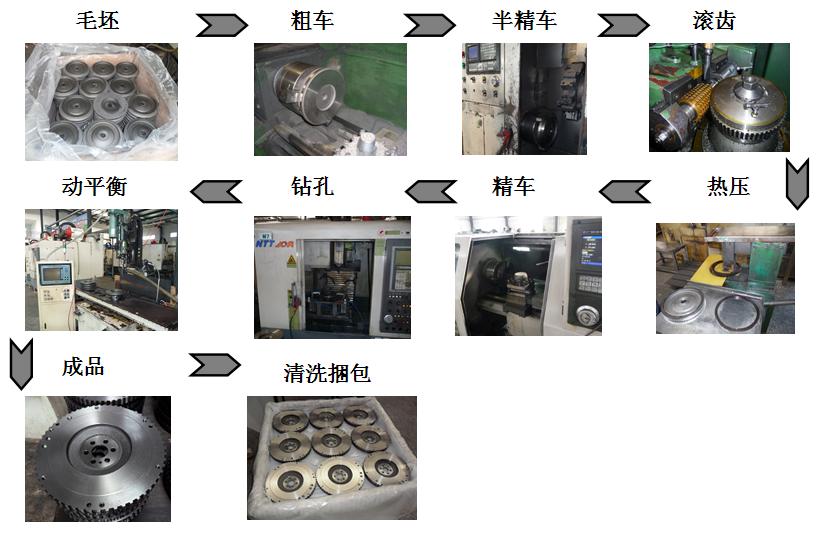 毛坯

粗车

半精车

滚齿

热压

精车

钻孔

动平衡

成品

清洗捆包